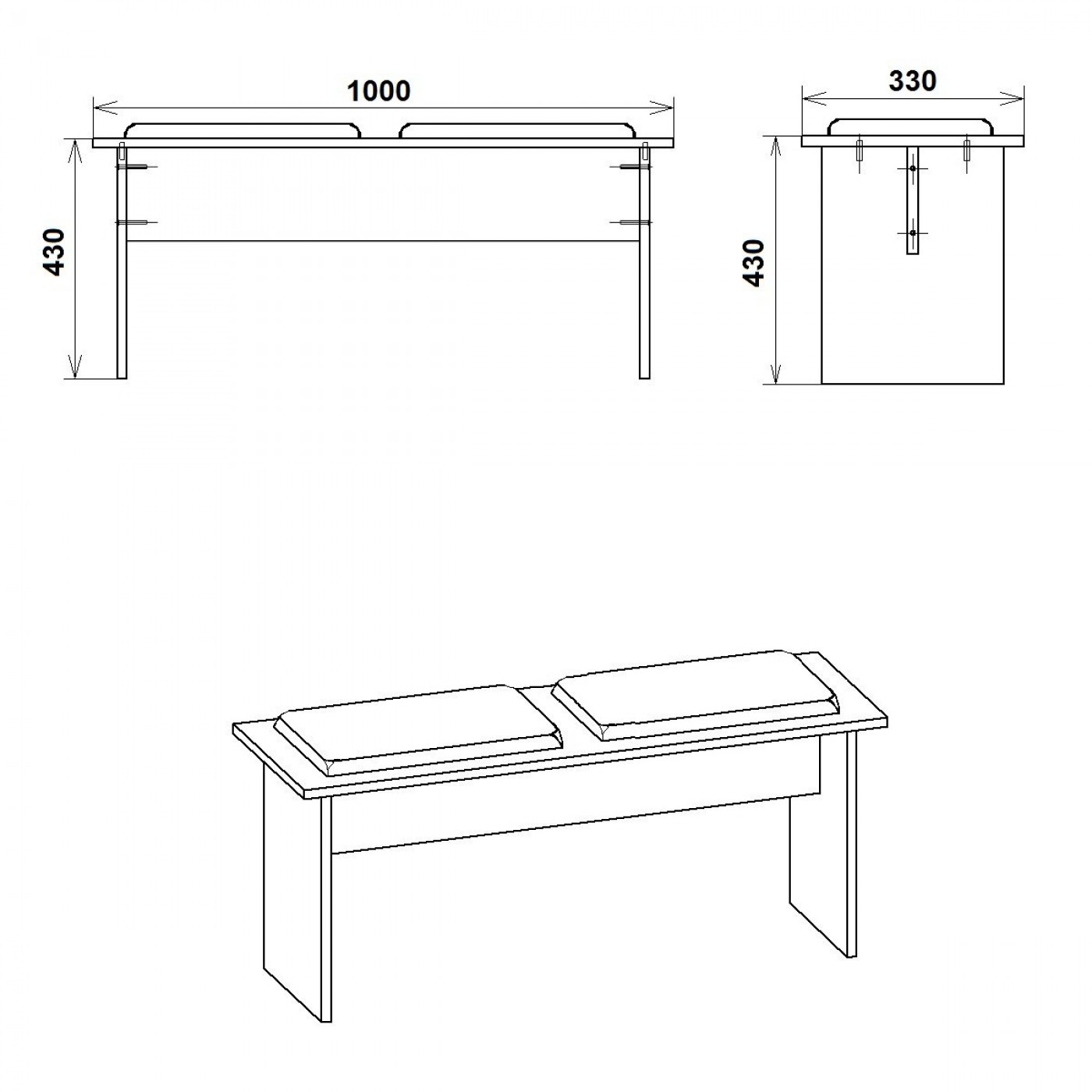 1000
430
330
430