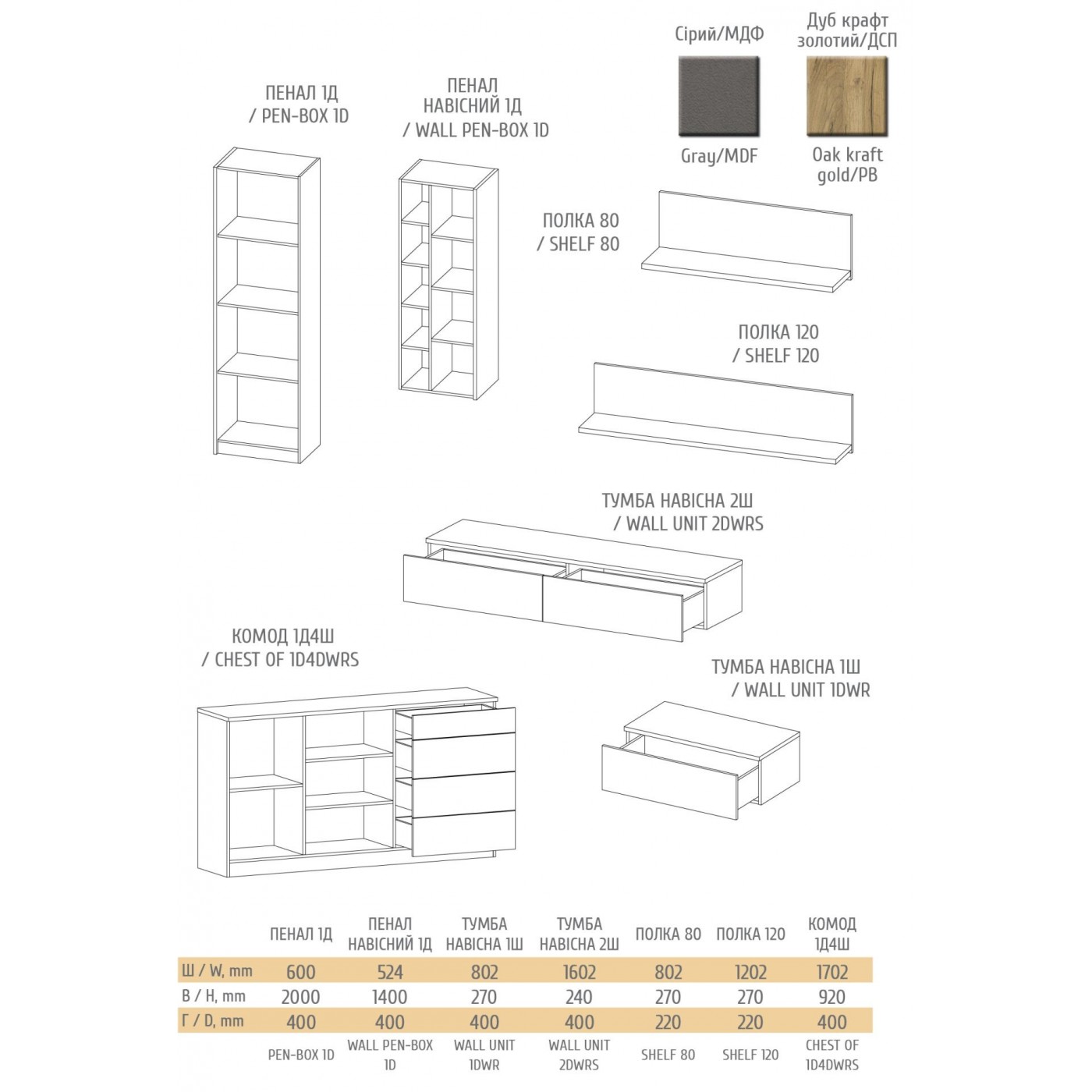 Сірий/МДФ

Gray/MDF

Дуб крафт золотий/ДСП

Oak kraft gold/PB

ПЕНАЛ 1Д / PEN-BOX 1D

ПЕНАЛ НАВІСНИЙ 1Д / WALL PEN-BOX 1D

ПОЛКА 80 / SHELF 80

ПОЛКА 120 / SHELF 120

ТУМБА НАВІСНА 2Ш / WALL UNIT 2DWRS

КОМОД 1Д4Ш / CHEST OF 1D4DWRS

ТУМБА НАВІСНА 1Ш / WALL UNIT 1DWR

| | ПЕНАЛ 1Д | ПЕНАЛ НАВІСНИЙ 1Д | ТУМБА НАВІСНА 1Ш | ТУМБА НАВІСНА 2Ш | ПОЛКА 80 | ПОЛКА 120 | КОМОД 1Д4Ш |
|---|---|---|---|---|---|---|---|
| Ш / W, mm | 600 | 524 | 802 | 1602 | 802 | 1202 | 1702 |
| В / H, mm | 2000 | 1400 | 270 | 240 | 270 | 270 | 920 |
| Г / D, mm | 400 | 400 | 400 | 400 | 220 | 220 | 400 |
| | PEN-BOX 1D | WALL PEN-BOX 1D | WALL UNIT 1DWR | WALL UNIT 2DWRS | SHELF 80 | SHELF 120 | CHEST OF 1D4DWRS |