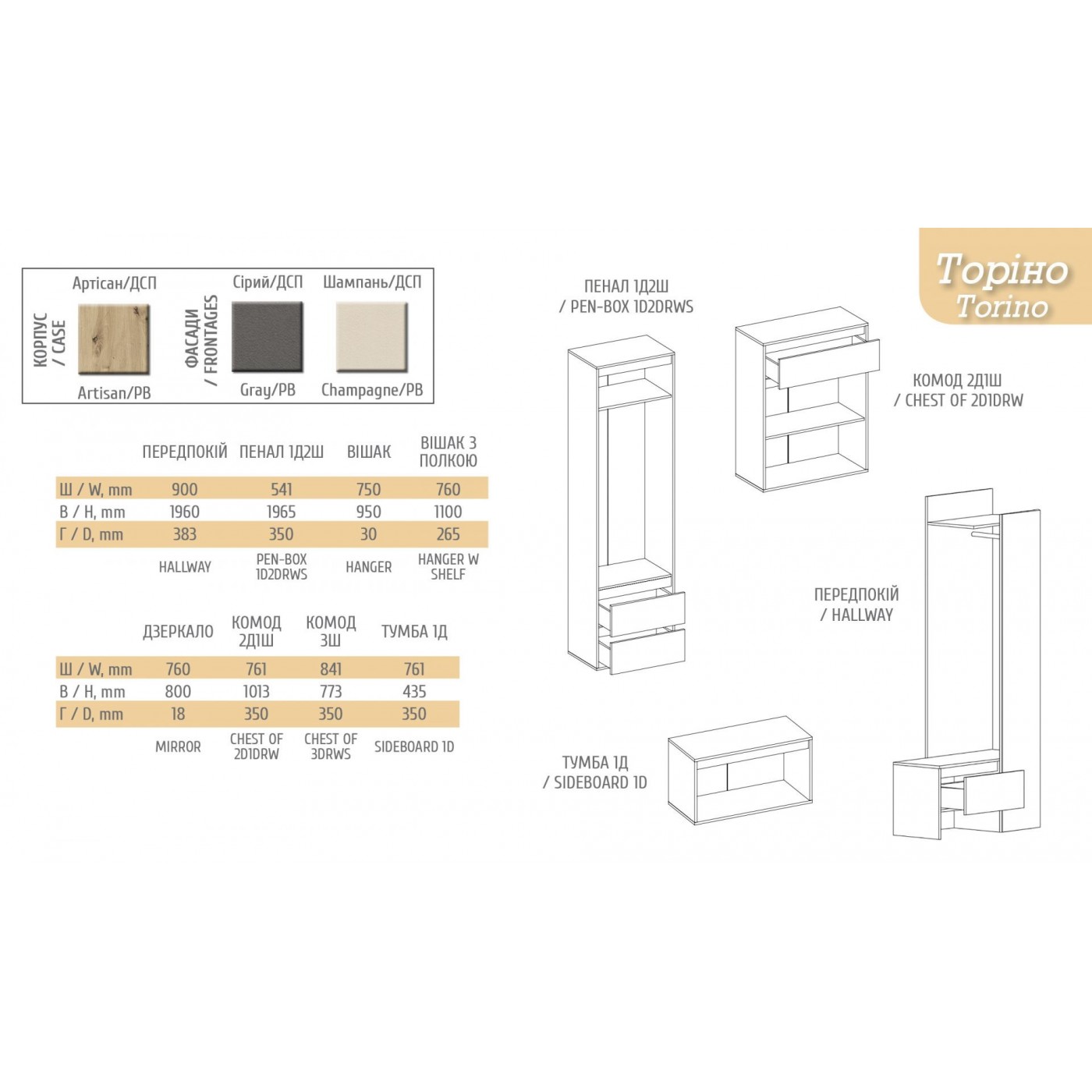 Торіно
Torino

КОРПУС / CASE
Артісан/ДСП
Artisan/PB

ФАСАДИ / FRONTAGES
Сірий/ДСП
Gray/PB
Шампань/ДСП
Champagne/PB

| | ПЕРЕДПОКІЙ | ПЕНАЛ 1Д2Ш | ВІШАК | ВІШАК З ПОЛКОЮ |
|---|---|---|---|---|
| Ш / W, mm | 900 | 541 | 750 | 760 |
| В / H, mm | 1960 | 1965 | 950 | 1100 |
| Г / D, mm | 383 | 350 | 30 | 265 |
| | HALLWAY | PEN-BOX 1D2DRWS | HANGER | HANGER W SHELF |

| | ДЗЕРКАЛО | КОМОД 2Д1Ш | КОМОД 3Ш | ТУМБА 1Д |
|---|---|---|---|---|
| Ш / W, mm | 760 | 761 | 841 | 761 |
| В / H, mm | 800 | 1013 | 773 | 435 |
| Г / D, mm | 18 | 350 | 350 | 350 |
| | MIRROR | CHEST OF 2D1DRW | CHEST OF 3DRWS | SIDEBOARD 1D |

ПЕНАЛ 1Д2Ш / PEN-BOX 1D2DRWS

КОМОД 2Д1Ш / CHEST OF 2D1DRW

ПЕРЕДПОКІЙ / HALLWAY

ТУМБА 1Д / SIDEBOARD 1D